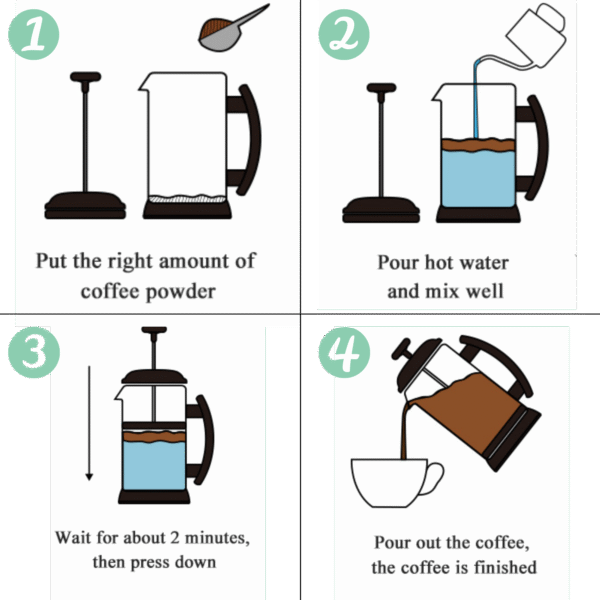 1

Put the right amount of coffee powder

2

Pour hot water and mix well

3

Wait for about 2 minutes, then press down

4

Pour out the coffee, the coffee is finished