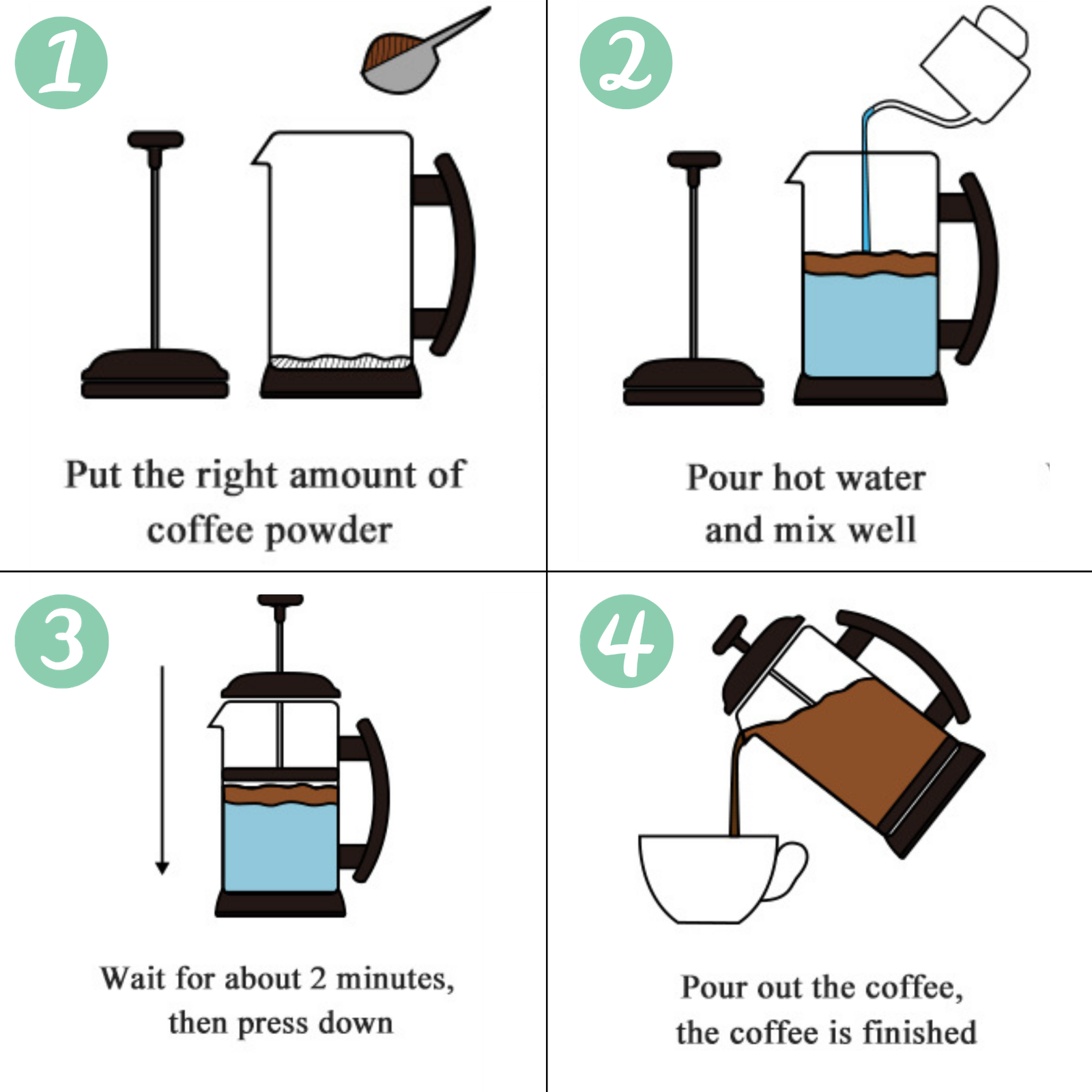 1

Put the right amount of coffee powder

2

Pour hot water and mix well

3

Wait for about 2 minutes, then press down

4

Pour out the coffee, the coffee is finished